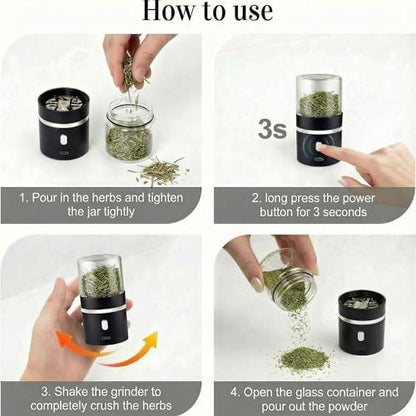 How to use

1. Pour in the herbs and tighten the jar tightly

3s

2. long press the power button for 3 seconds

3. Shake the grinder to completely crush the herbs

4. Open the glass container and pour out the powder