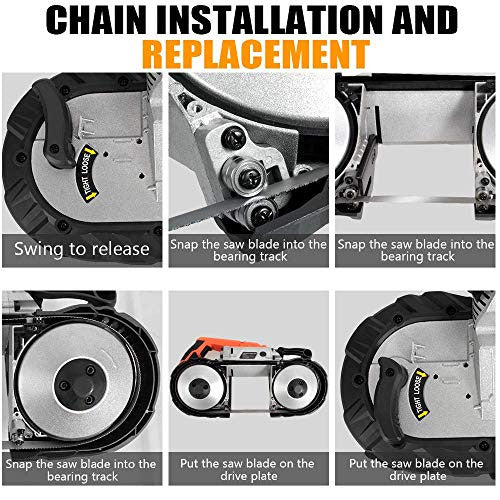 CHAIN INSTALLATION AND
REPLACEMENT

TIGHT LOOSE

Swing to release

Snap the saw blade into the bearing track

Snap the saw blade into the bearing track

Snap the saw blade into the bearing track

Put the saw blade on the drive plate

TIGHT LOOSE

Put the saw blade on the drive plate