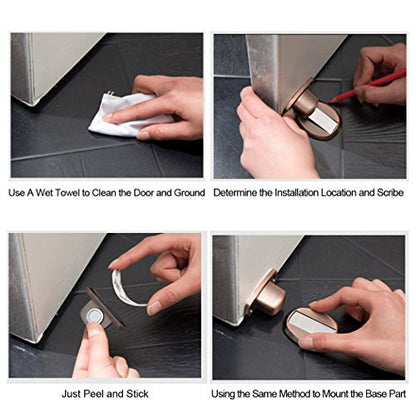 Use A Wet Towel to Clean the Door and Ground

Determine the Installation Location and Scribe

Just Peel and Stick

Using the Same Method to Mount the Base Part