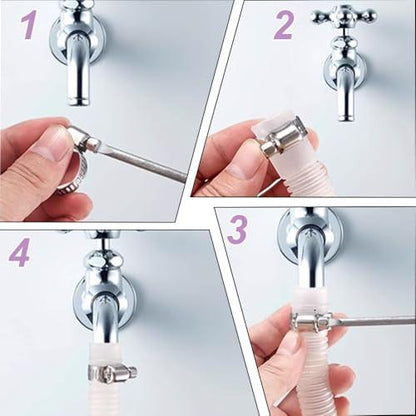 1

2

4

3