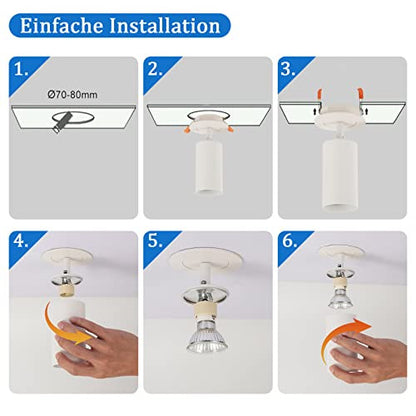 Einfache Installation

1.

Ø70-80mm

2.

3.

4.

5.

6.