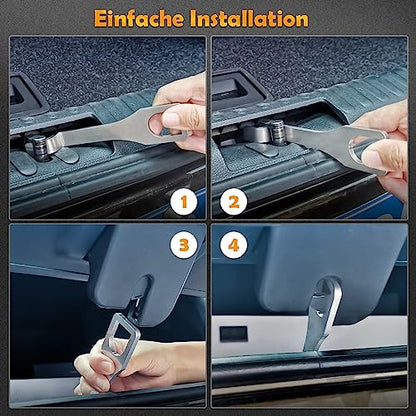 Einfache Installation

1

2

3

4