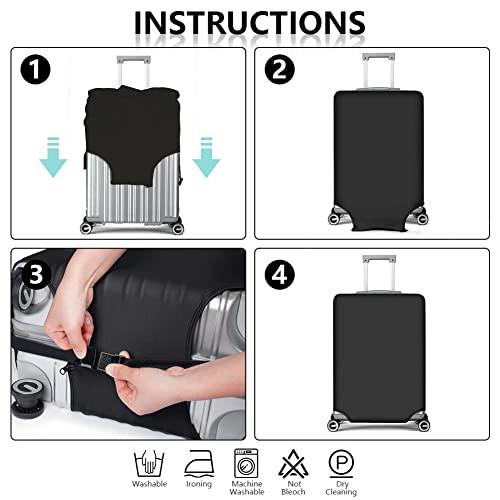 INSTRUCTIONS

1

2

3

4

Washable

Ironing

Machine Washable

Not Bleoch

P

Dry Cleaning