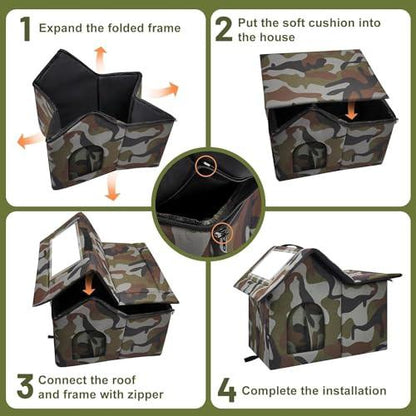 1 Expand the folded frame

2 Put the soft cushion into the house

3 Connect the roof and frame with zipper

4 Complete the installation