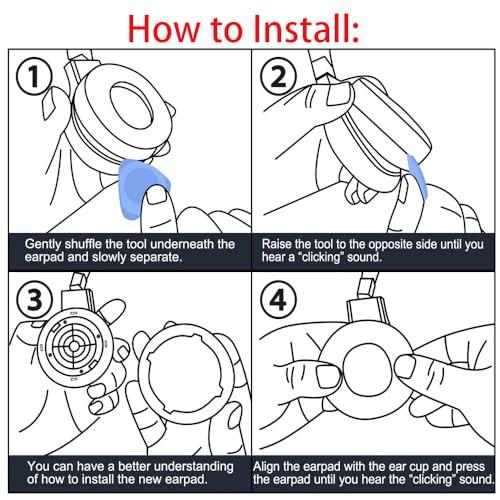 How to Install:

1

Gently shuffle the tool underneath the earpad and slowly separate.

2

Raise the tool to the opposite side until you hear a "clicking" sound.

3

You can have a better understanding of how to install the new earpad.

4

Align the earpad with the ear cup and press the earpad until you hear the "clicking" sound.