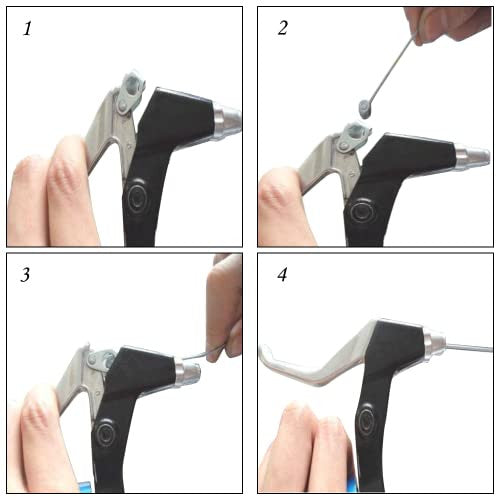 1

2

3

4