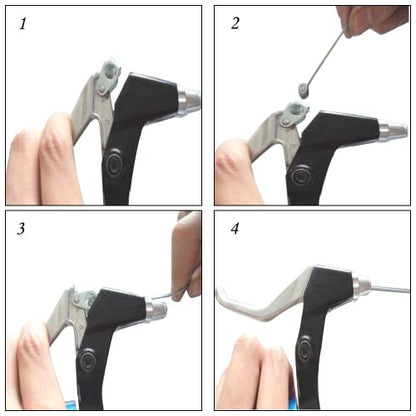 1

2

3

4