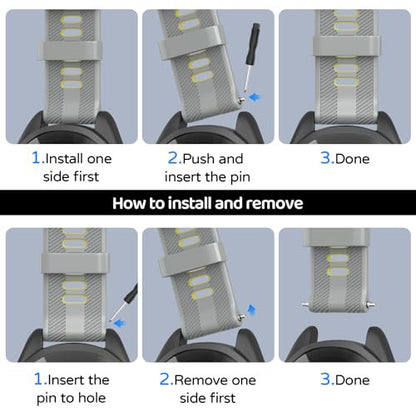 1.Install one side first

2.Push and insert the pin

3.Done

How to install and remove

1.Insert the pin to hole

2.Remove one side first

3.Done