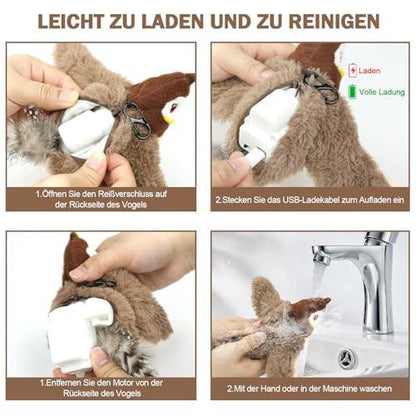 LEICHT ZU LADEN UND ZU REINIGEN

1.Öffnen Sie den Reißverschluss auf der Rückseite des Vogels

Laden
Volle Ladung

2.Stecken Sie das USB-Ladekabel zum Aufladen ein

1.Entfernen Sie den Motor von der Rückseite des Vogels

2.Mit der Hand oder in der Maschine waschen