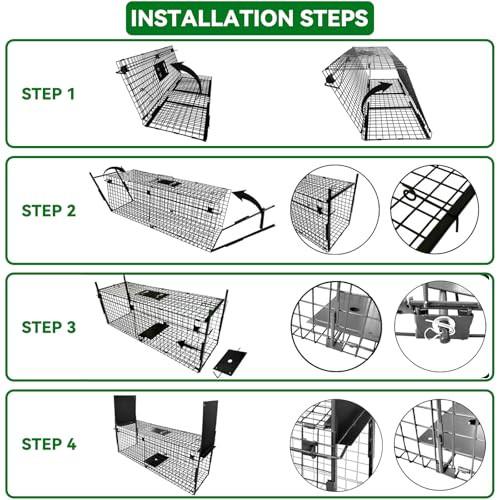 INSTALLATION STEPS

STEP 1

STEP 2

STEP 3

STEP 4