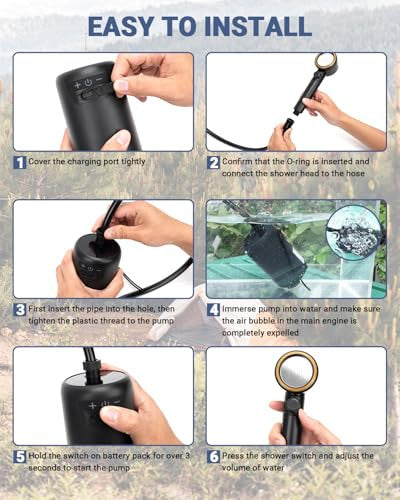 EASY TO INSTALL

1 Cover the charging port tightly

2 Confirm that the O-ring is inserted and connect the shower head to the hose

3 First insert the pipe into the hole, then tighten the plastic thread to the pump

4 Immerse pump into watar and make sure the air bubble in the main engine is completely expelled

5 Hold the switch on battery pack for over 3 seconds to start the pump

6 Press the shower switch and adjust the volume of water