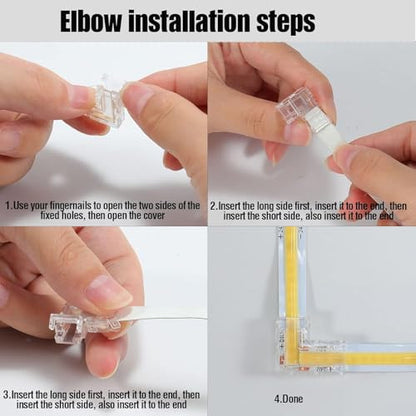 Elbow installation steps

1.Use your fingernails to open the two sides of the fixed holes, then open the cover

2.Insert the long side first, insert it to the end, then insert the short side, also insert it to the end

3.Insert the long side first, insert it to the end, then insert the short side, also insert it to the end

4.Done