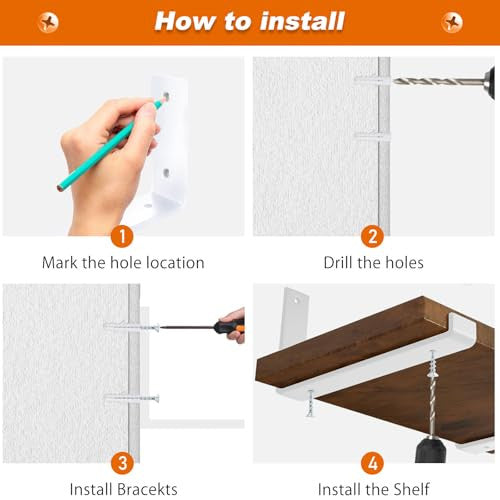 How to install

1
Mark the hole location

2
Drill the holes

3
Install Bracekts

4
Install the Shelf