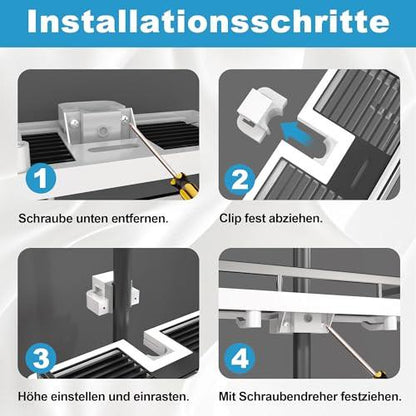 Installationsschritte

1

Schraube unten entfernen.

2

Clip fest abziehen.

3

Höhe einstellen und einrasten.

4

Mit Schraubendreher festziehen.