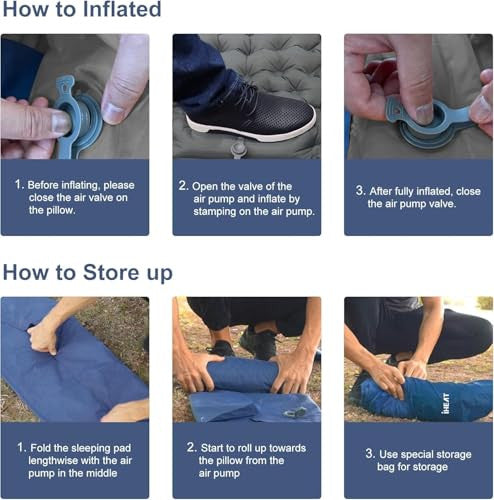 How to Inflated

1. Before inflating, please close the air valve on the pillow.

2. Open the valve of the air pump and inflate by stamping on the air pump.

3. After fully inflated, close the air pump valve.

How to Store up

1. Fold the sleeping pad lengthwise with the air pump in the middle

2. Start to roll up towards the pillow from the air pump

iHEAT

3. Use special storage bag for storage