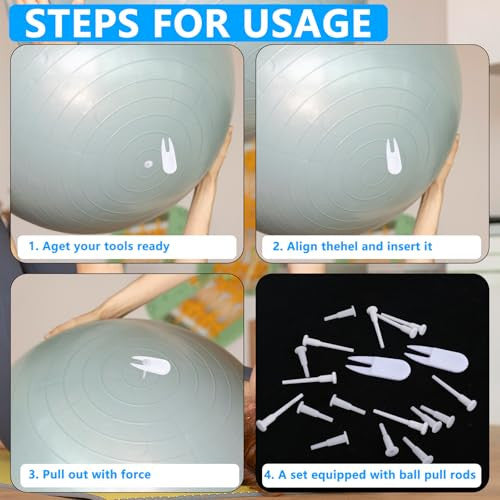 STEPS FOR USAGE

1. Aget your tools ready

2. Align thehel and insert it

3. Pull out with force

4. A set equipped with ball pull rods