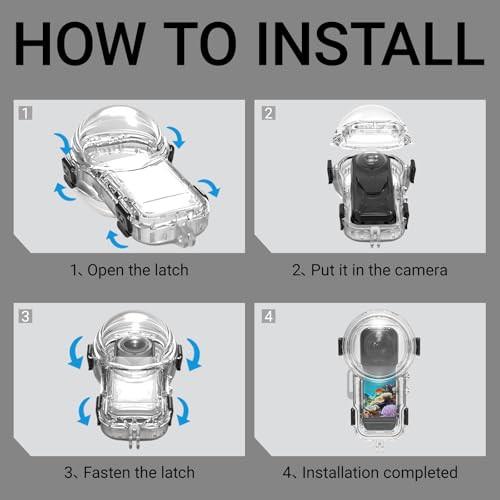 HOW TO INSTALL

1

1、Open the latch

2

2、Put it in the camera

3

3、Fasten the latch

4

4、Installation completed