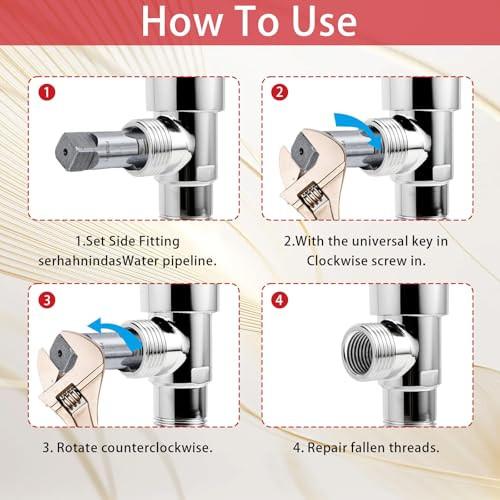 How To Use

1

2

1.Set Side Fitting serhahnindasWater pipeline.

2.With the universal key in Clockwise screw in.

3

4

3. Rotate counterclockwise.

4. Repair fallen threads.