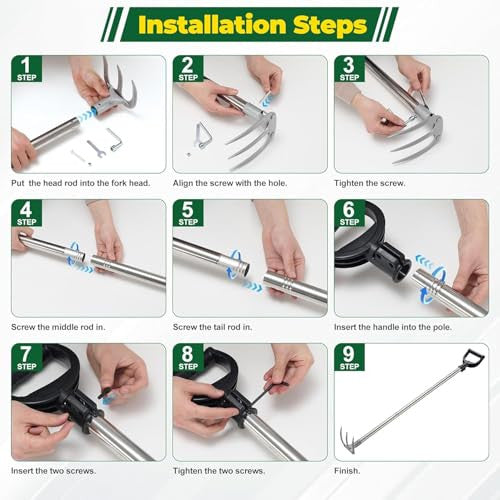 Installation Steps

1 STEP

Put the head rod into the fork head.

2 STEP

Align the screw with the hole.

3 STEP

Tighten the screw.

4 STEP

Screw the middle rod in.

5 STEP

Screw the tail rod in.

6 STEP

Insert the handle into the pole.

7 STEP

Insert the two screws.

8 STEP

Tighten the two screws.

9 STEP

Finish.