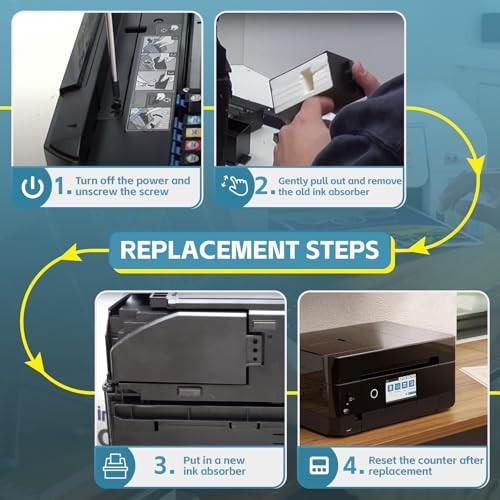 1. Turn off the power and unscrew the screw

2. Gently pull out and remove the old ink absorber

REPLACEMENT STEPS

3. Put in a new ink absorber

4. Reset the counter after replacement