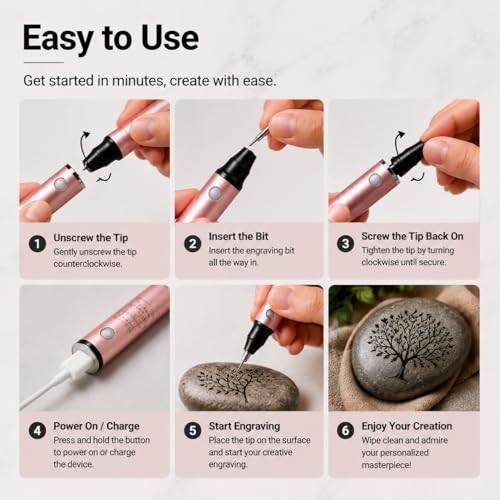 Easy to Use

Get started in minutes, create with ease.

1 Unscrew the Tip
Gently unscrew the tip counterclockwise.

2 Insert the Bit
Insert the engraving bit all the way in.

3 Screw the Tip Back On
Tighten the tip by turning clockwise until secure.

4 Power On / Charge
Press and hold the button to power on or charge the device.

5 Start Engraving
Place the tip on the surface and start your creative engraving.

6 Enjoy Your Creation
Wipe clean and admire your personalized masterpiece!