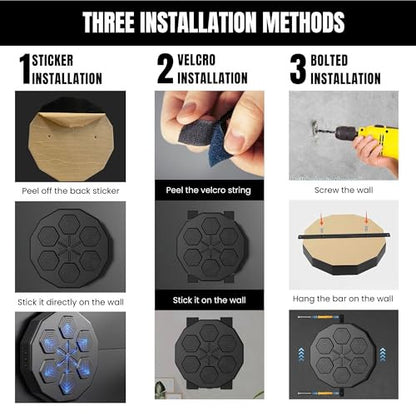 THREE INSTALLATION METHODS

1 STICKER INSTALLATION

Peel off the back sticker

Stick it directly on the wall

2 VELCRO INSTALLATION

Peel the velcro string

Stick it on the wall

3 BOLTED INSTALLATION

Screw the wall

Hang the bar on the wall