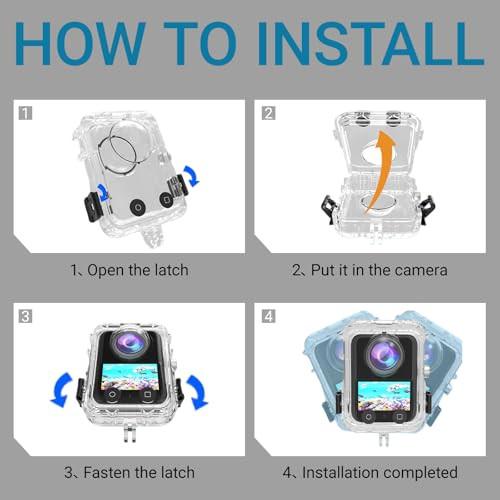 HOW TO INSTALL

1

1、Open the latch

2

2、Put it in the camera

3

3、Fasten the latch

4

4、Installation completed