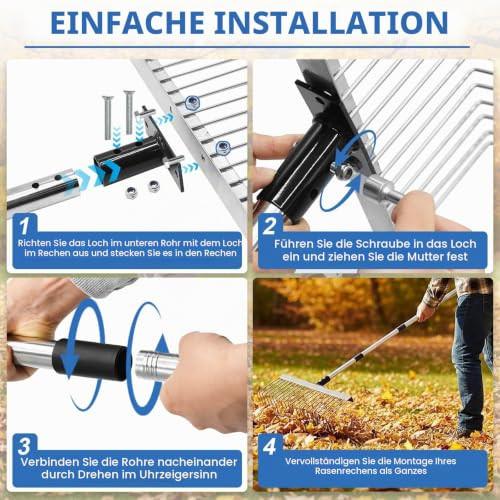 EINFACHE INSTALLATION

1
Richten Sie das Loch im unteren Rohr mit dem Loch im Rechen aus und stecken Sie es in den Rechen

2
Führen Sie die Schraube in das Loch ein und ziehen Sie die Mutter fest

3
Verbinden Sie die Rohre nacheinander durch Drehen im Uhrzeigersinn

4
Vervollständigen Sie die Montage Ihres Rasenrechens als Ganzes